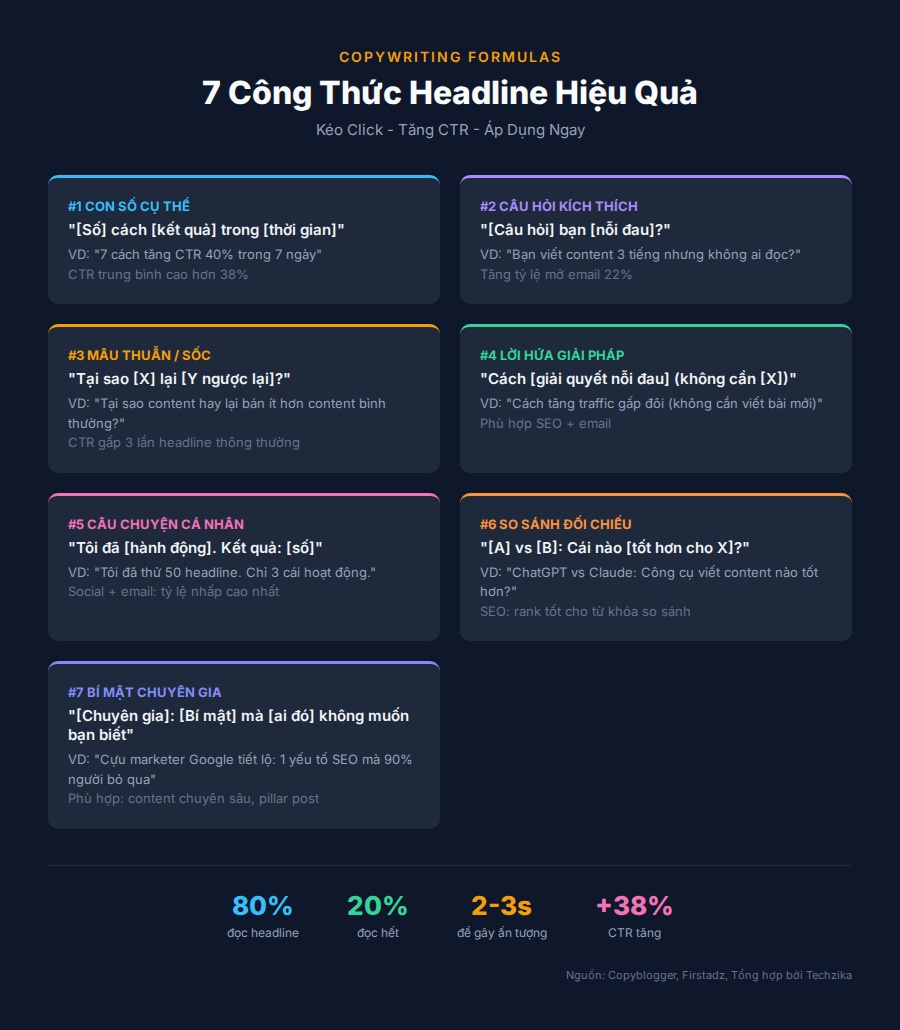 COPYWRITING FORMULAS

7 Công Thức Headline Hiệu Quả

Kéo Click - Tăng CTR - Áp Dụng Ngay

#1 CON SỐ CỤ THỂ

"[Số] cách [kết quả] trong [thời gian]"

VD: "7 cách tăng CTR 40% trong 7 ngày"

CTR trung bình cao hơn 38%

#2 CÂU HỎI KÍCH THÍCH

"[Câu hỏi] bạn [nỗi đau]?"

VD: "Bạn viết content 3 tiếng nhưng không ai đọc?"

Tăng tỷ lệ mở email 22%

#3 MÂU THUẪN / SỐC

"Tại sao [X] lại [Y ngược lại]?"

VD: "Tại sao content hay lại bán ít hơn content bình thường?"

CTR gấp 3 lần headline thông thường

#4 LỜI HỨA GIẢI PHÁP

"Cách [giải quyết nỗi đau] (không cần [X])"

VD: "Cách tăng traffic gấp đôi (không cần viết bài mới)"

Phù hợp SEO + email

#5 CÂU CHUYỆN CÁ NHÂN

"Tôi đã [hành động]. Kết quả: [số]"

VD: "Tôi đã thử 50 headline. Chỉ 3 cái hoạt động."

Social + email: tỷ lệ nhấp cao nhất

#6 SO SÁNH ĐỐI CHIẾU

"[A] vs [B]: Cái nào [tốt hơn cho X]?"

VD: "ChatGPT vs Claude: Công cụ viết content nào tốt hơn?"

SEO: rank tốt cho từ khóa so sánh

#7 BÍ MẬT CHUYÊN GIA

"[Chuyên gia]: [Bí mật] mà [ai đó] không muốn bạn biết"

VD: "Cựu marketer Google tiết lộ: 1 yếu tố SEO mà 90% người bỏ qua"

Phù hợp: content chuyên sâu, pillar post

80%
đọc headline

20%
đọc hết

2-3s
để gây ấn tượng

+38%
CTR tăng

Nguồn: Copyblogger, Firstadz, Tổng hợp bởi Techzika